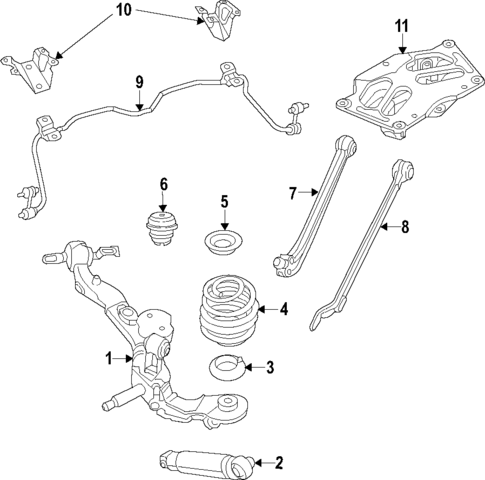 10
11
9
6
5
7
8
4
1
3
2