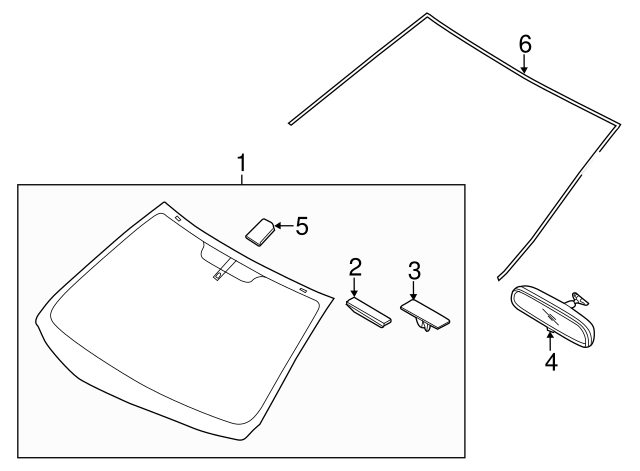 6
1
5
2
3
4