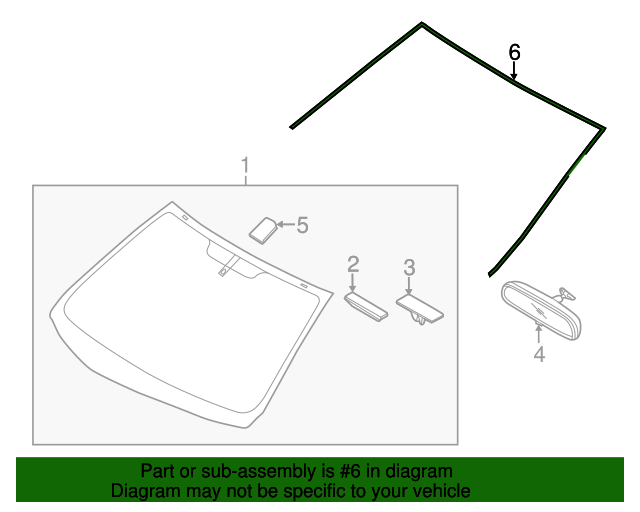 6
1
5
2
3
4
Part or sub-assembly is #6 in diagram
Diagram may not be specific to your vehicle