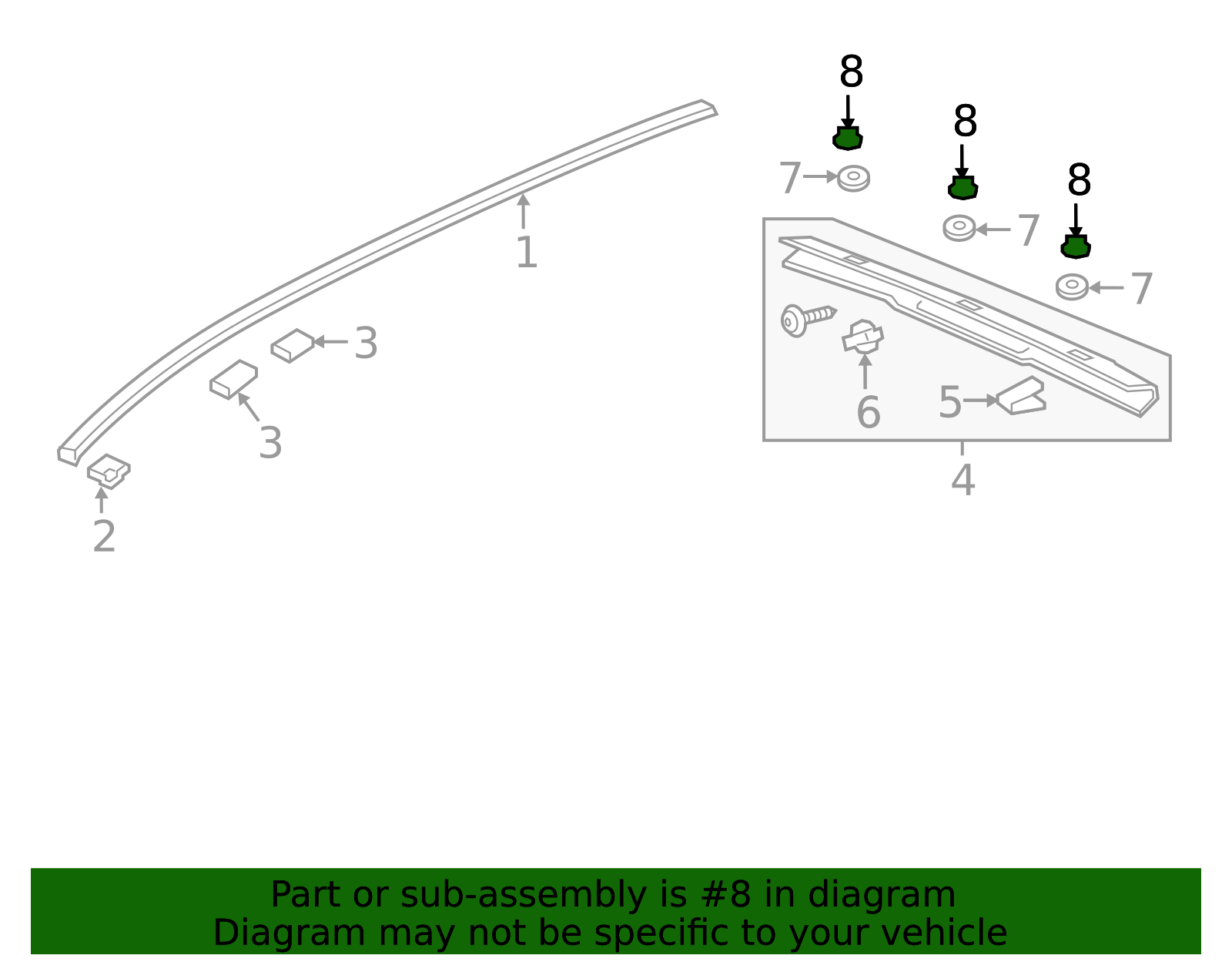 8
8
8
7
7
7
1
3
3
2
6
5
4

Part or sub-assembly is #8 in diagram
Diagram may not be specific to your vehicle