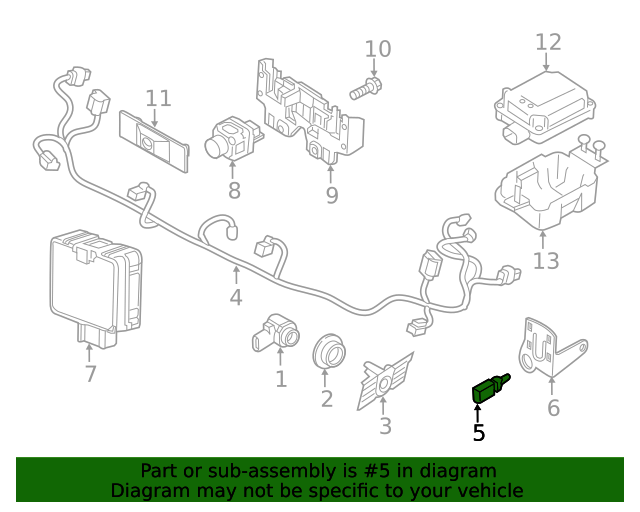 10
12
11
8
9
13
4
7
1
2
3
6
5

Part or sub-assembly is #5 in diagram
Diagram may not be specific to your vehicle