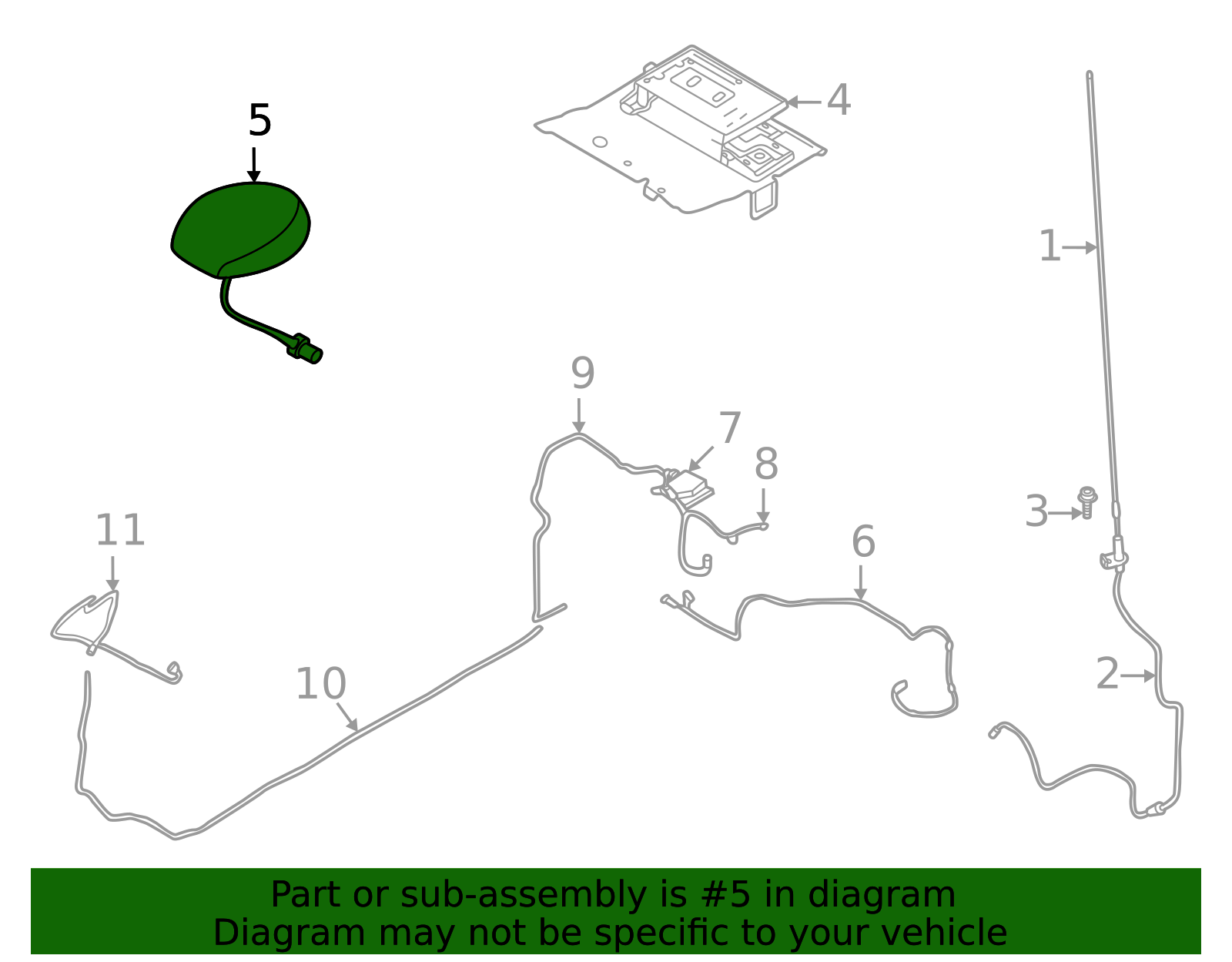 5

4

1

9

7

8

3

11

6

10

2

Part or sub-assembly is #5 in diagram
Diagram may not be specific to your vehicle