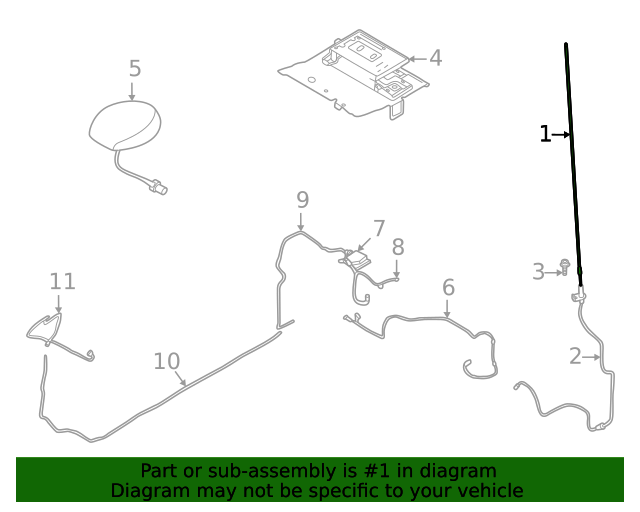 5
4
1
9
7
8
3
11
6
10
2

Part or sub-assembly is #1 in diagram
Diagram may not be specific to your vehicle