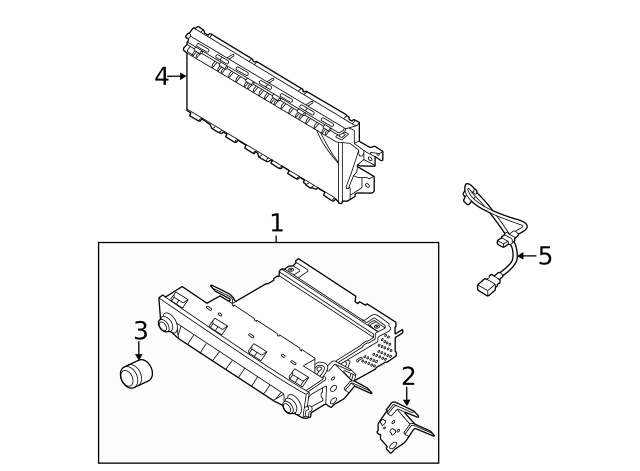 4
1
5
3
2