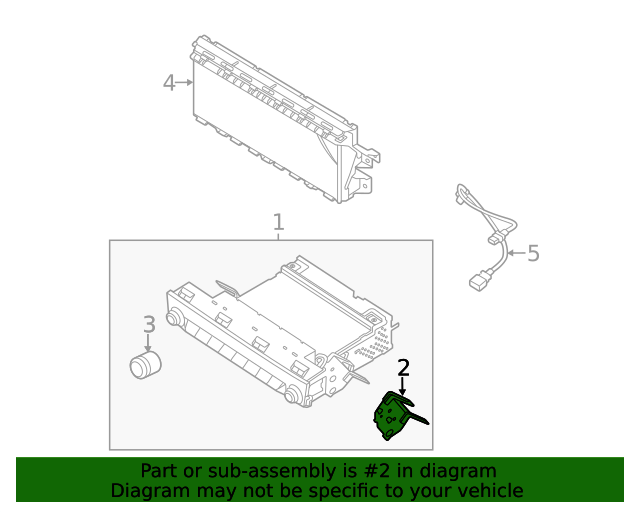 4
1
5
3
2
Part or sub-assembly is #2 in diagram
Diagram may not be specific to your vehicle