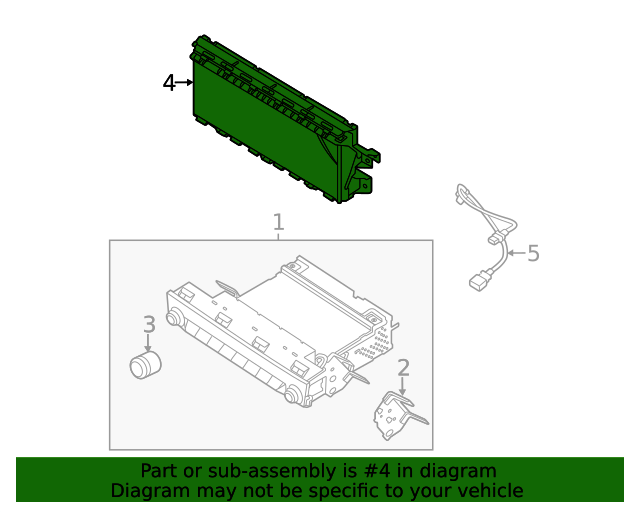 4
1
5
3
2
Part or sub-assembly is #4 in diagram
Diagram may not be specific to your vehicle