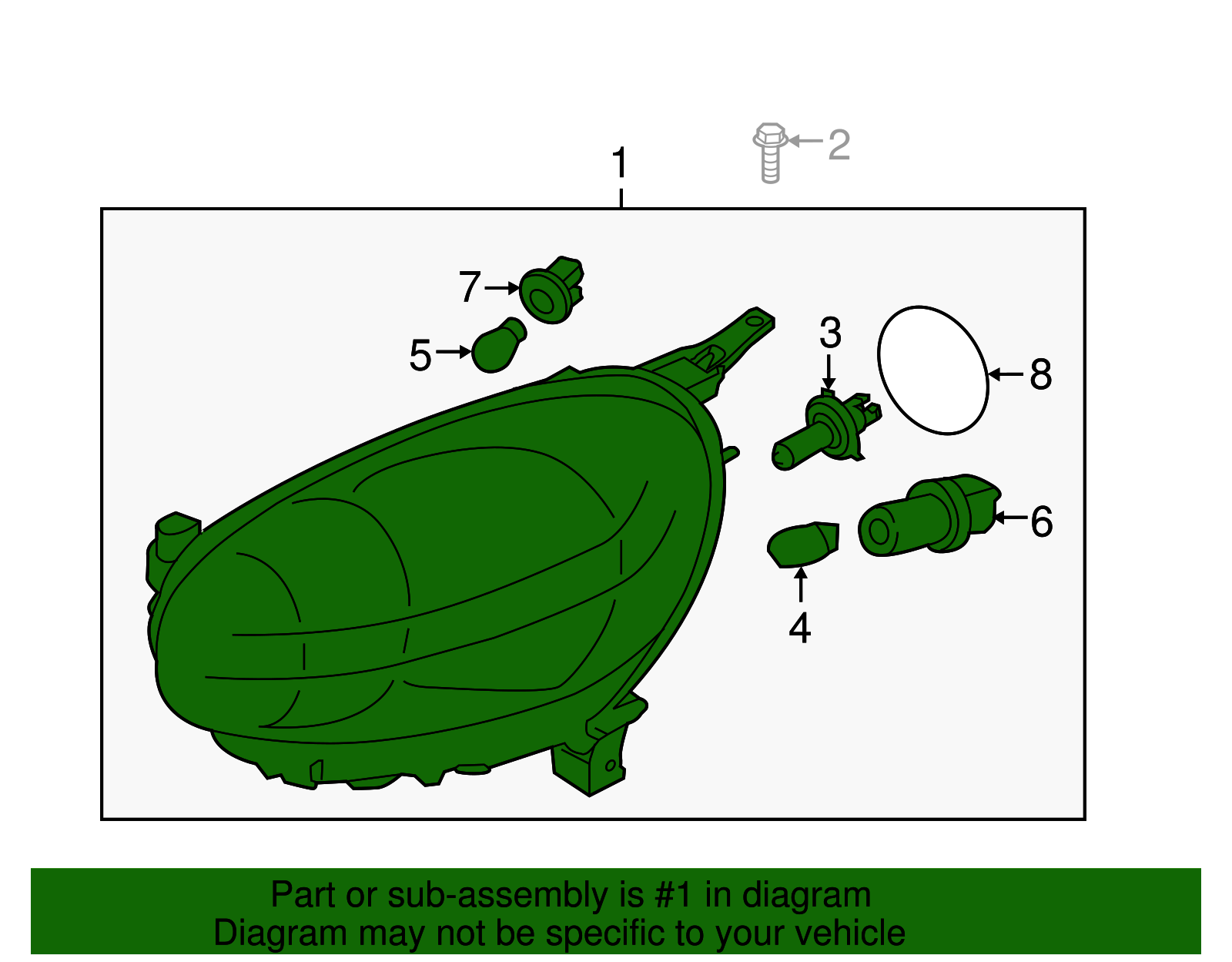 1

2

7

5

3

8

6

4

Part or sub-assembly is #1 in diagram
Diagram may not be specific to your vehicle