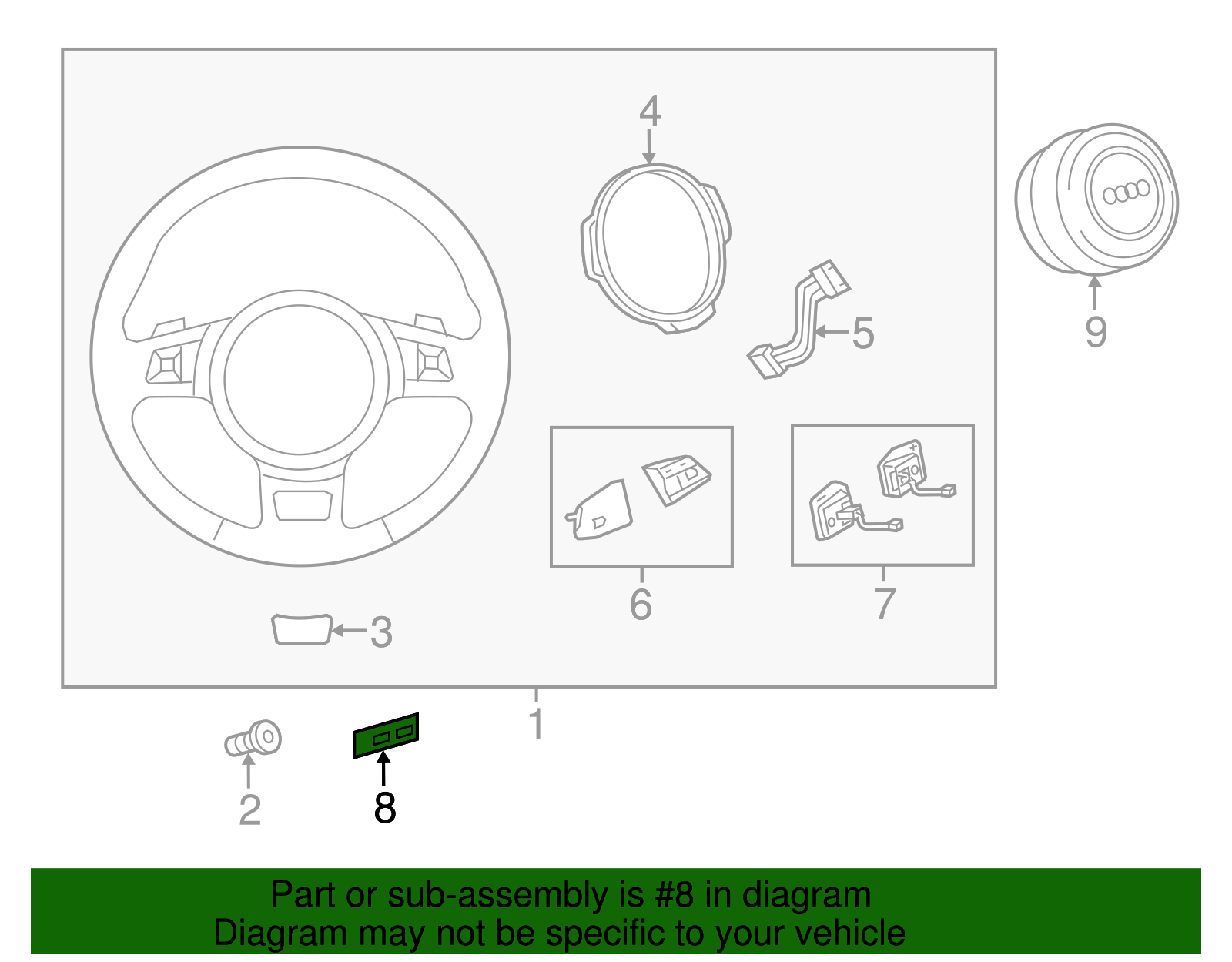 4
5
9
6
7
3
1
2
8

Part or sub-assembly is #8 in diagram
Diagram may not be specific to your vehicle