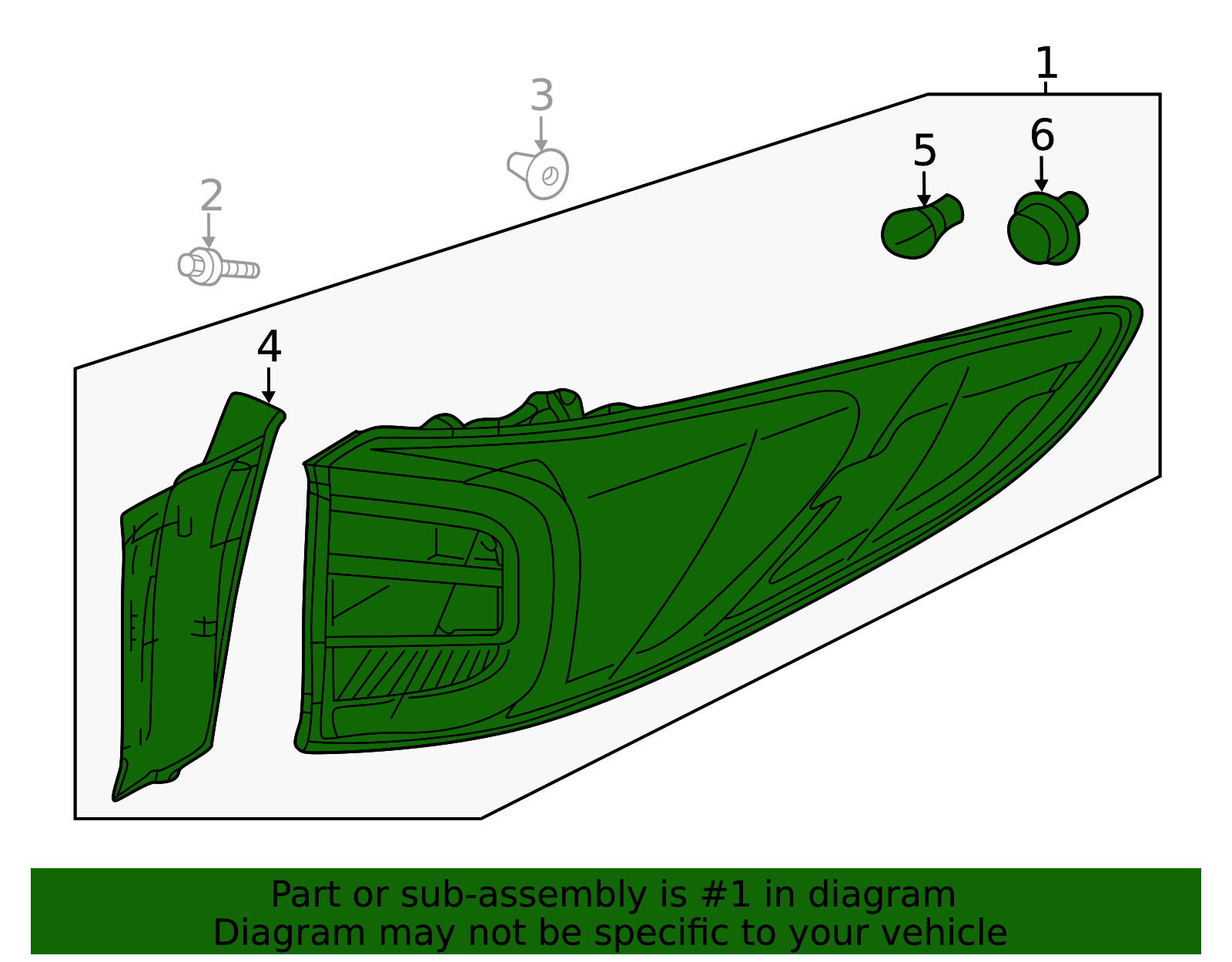 1
3
2
5
6
4

Part or sub-assembly is #1 in diagram
Diagram may not be specific to your vehicle