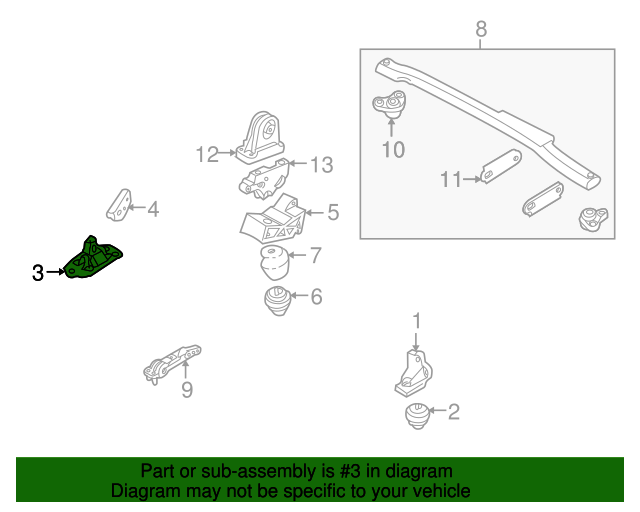 8
10
11
12
13
4
5
3
7
6
1
9
2

Part or sub-assembly is #3 in diagram
Diagram may not be specific to your vehicle