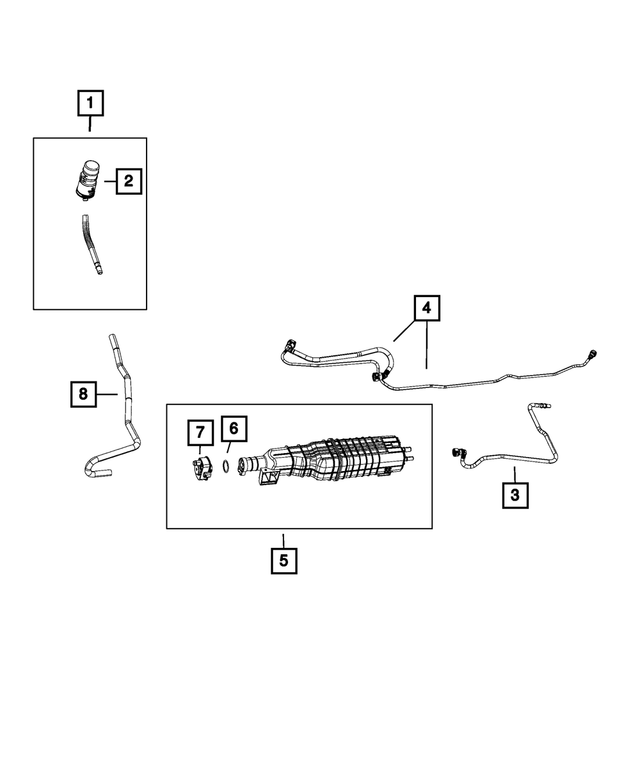 1
2
4
8
7
6
3
5