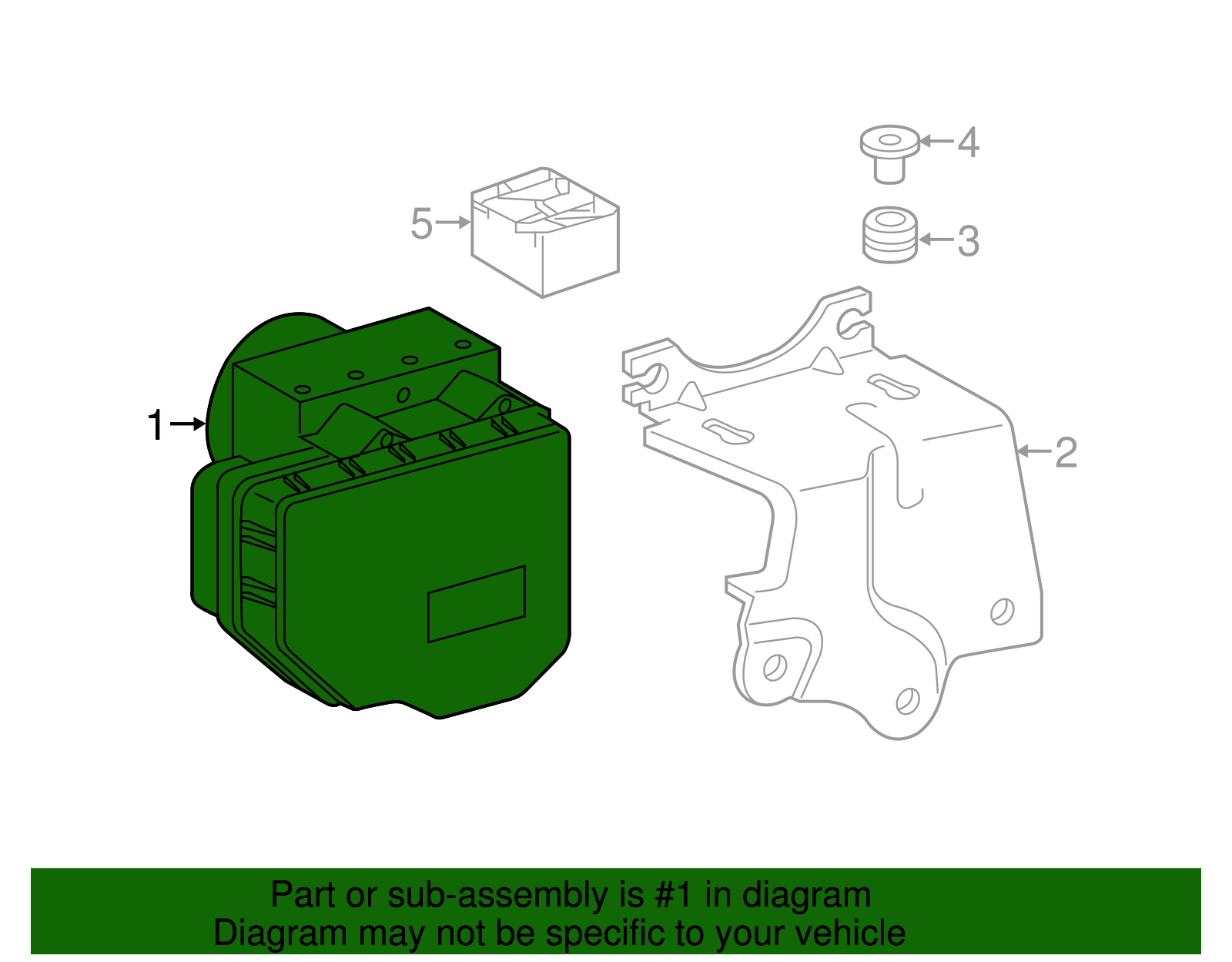 4
5
3
1
2

Part or sub-assembly is #1 in diagram
Diagram may not be specific to your vehicle