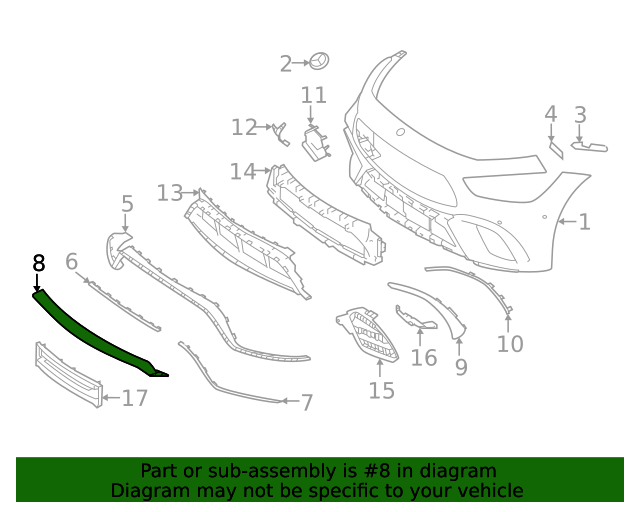 2
11
12
4
3
14
13
5
1
8
6
10
16
9
15
17
7

Part or sub-assembly is #8 in diagram
Diagram may not be specific to your vehicle