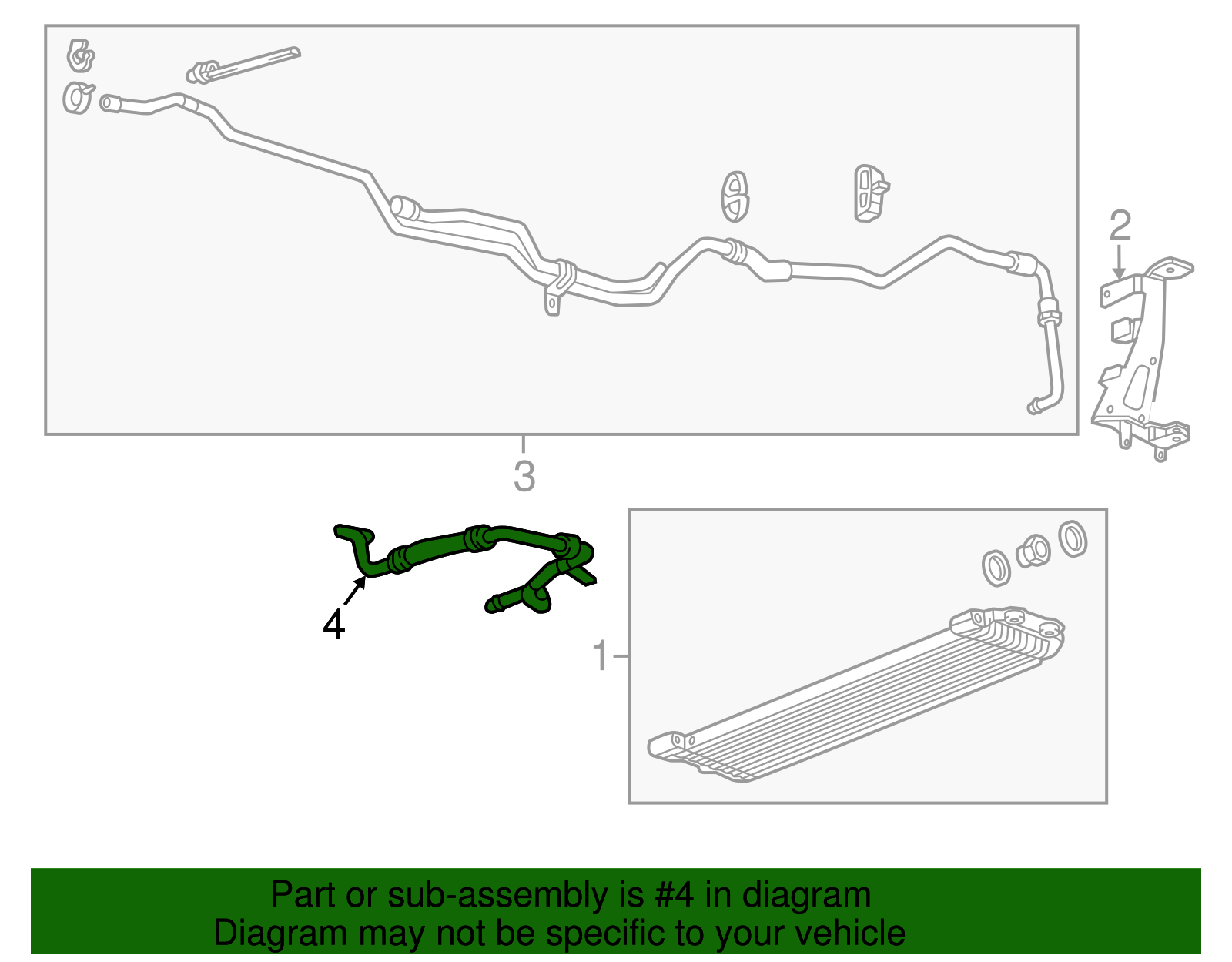 2

3

4

1

Part or sub-assembly is #4 in diagram
Diagram may not be specific to your vehicle