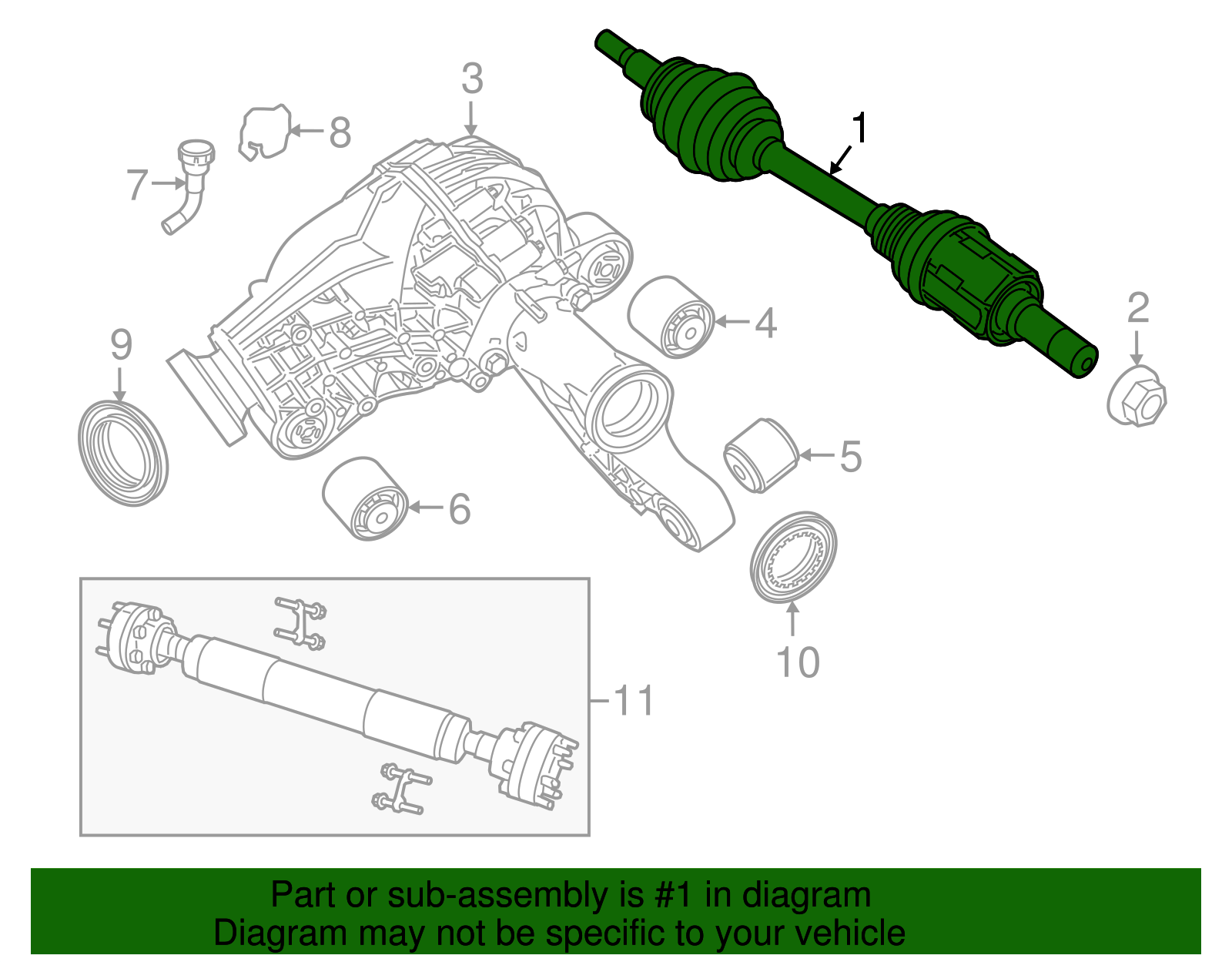 3
8
7
1
2
4
9
5
6
10
11

Part or sub-assembly is #1 in diagram
Diagram may not be specific to your vehicle