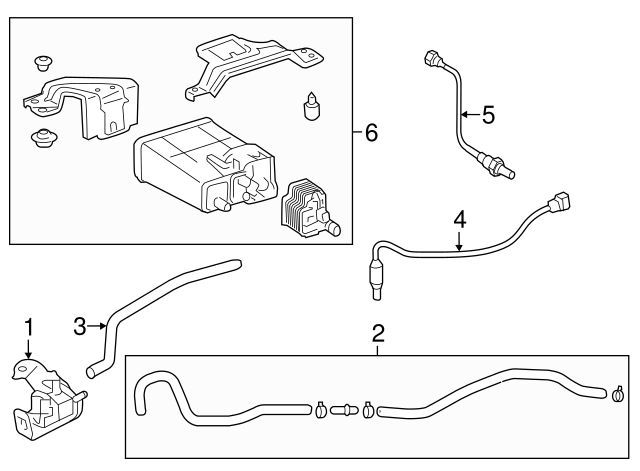 6
5
4
3
1
2