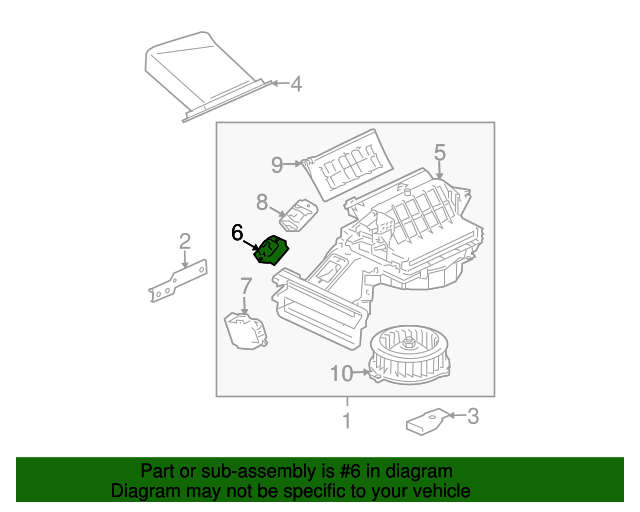 4
9
5
8
6
2
7
10
1
3

Part or sub-assembly is #6 in diagram
Diagram may not be specific to your vehicle