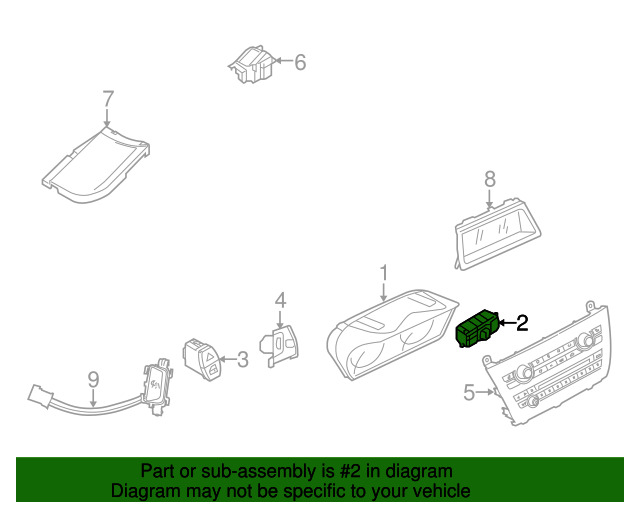 6

7

8

1

4

2

3

9

5

Part or sub-assembly is #2 in diagram
Diagram may not be specific to your vehicle