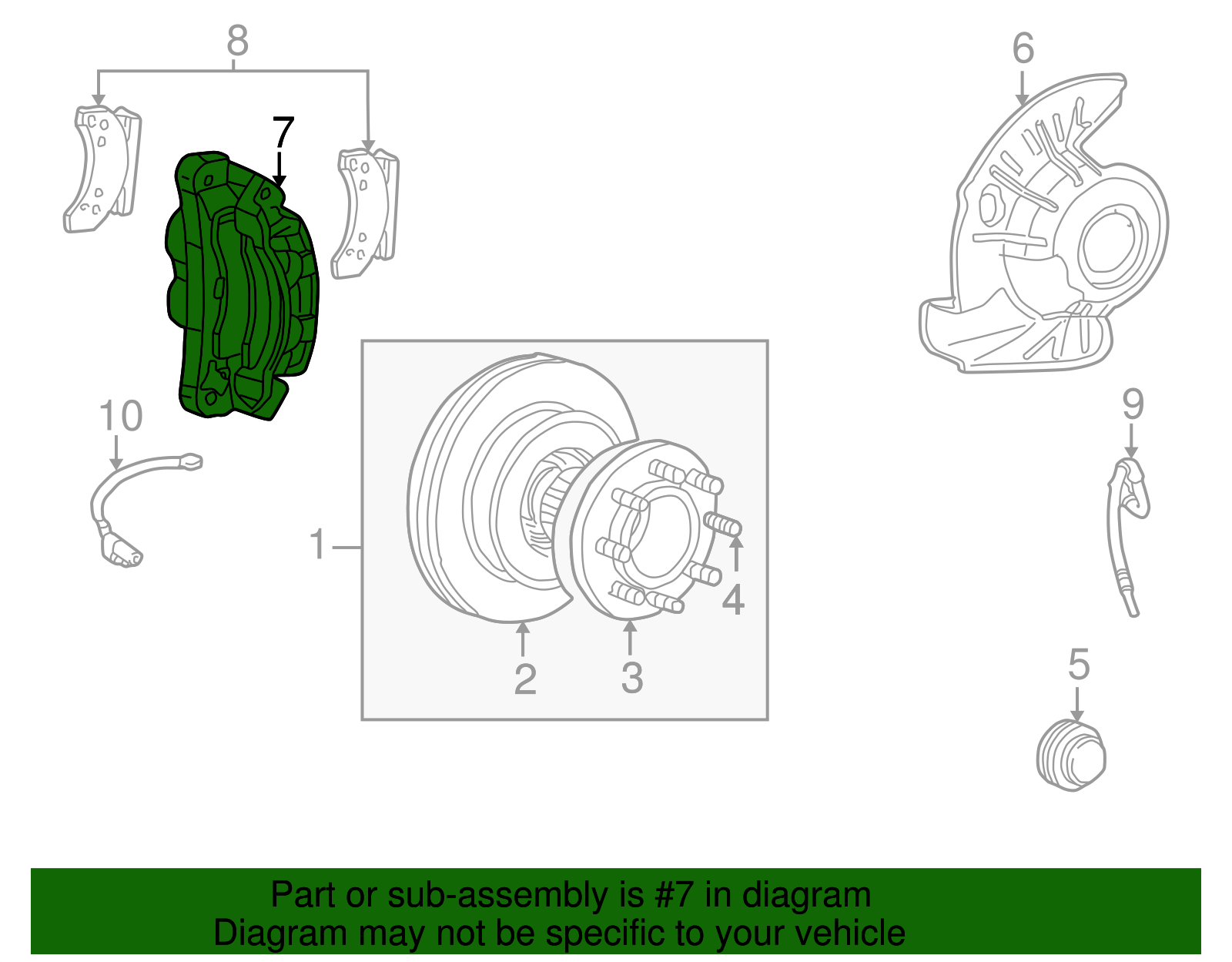 8
7
6
10
1
2
3
4
9
5

Part or sub-assembly is #7 in diagram
Diagram may not be specific to your vehicle