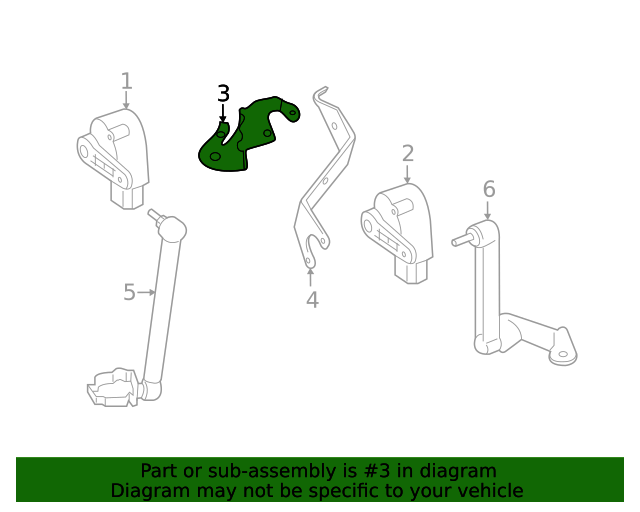 1
3
2
6
5
4

Part or sub-assembly is #3 in diagram
Diagram may not be specific to your vehicle