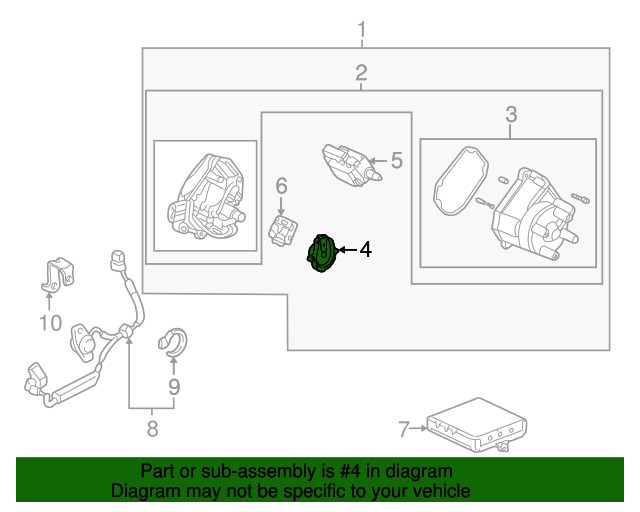 1
2
3
5
6
4
10
9
8
7

Part or sub-assembly is #4 in diagram
Diagram may not be specific to your vehicle