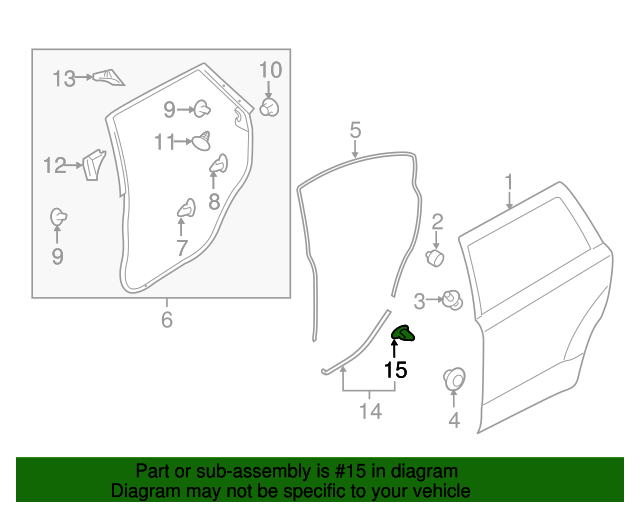 13
10
9
11
12
8
9
7
6
5
1
2
3
15
14
4

Part or sub-assembly is #15 in diagram
Diagram may not be specific to your vehicle