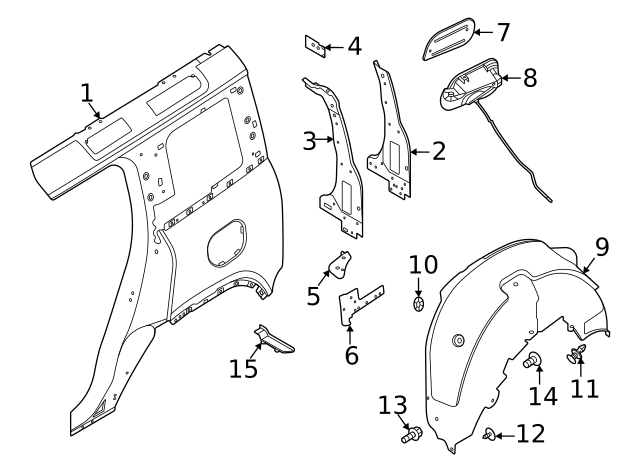 1
4
7
8
3
2
9
10
5
6
15
14
11
13
12