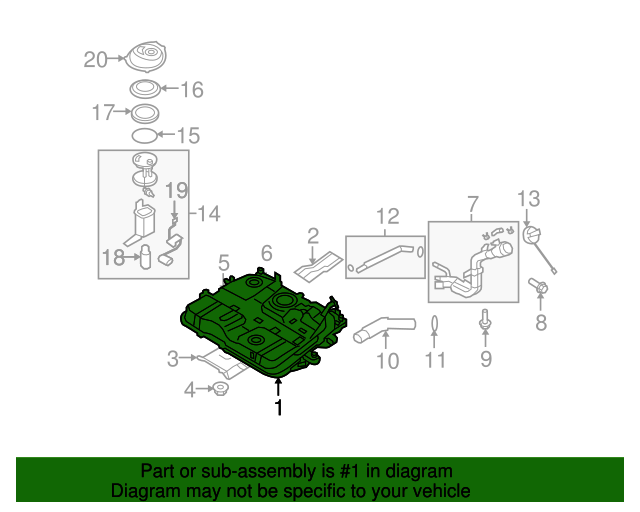 20
16
17
15
19
14
18
5
6
2
12
7
13
8
3
4
1
10
11
9

Part or sub-assembly is #1 in diagram
Diagram may not be specific to your vehicle