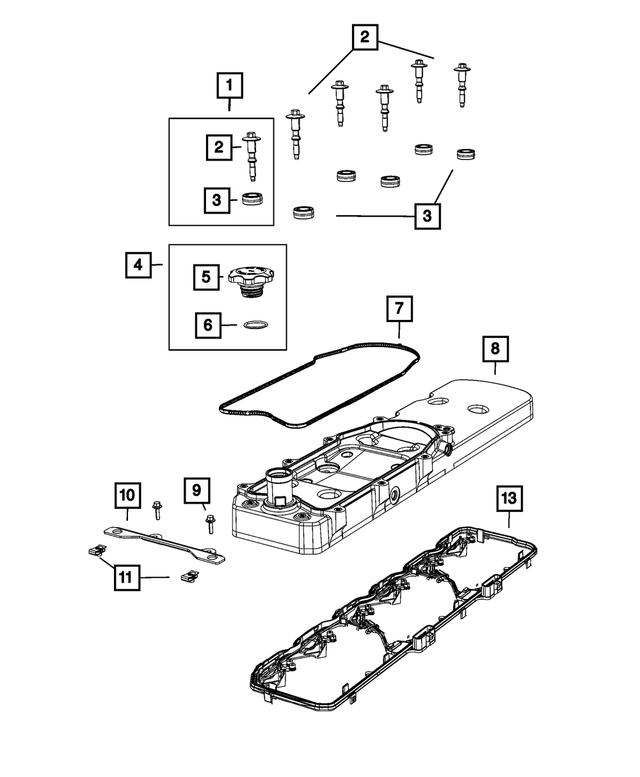 2
1
2
3
3
4
5
6
7
8
10
9
13
11