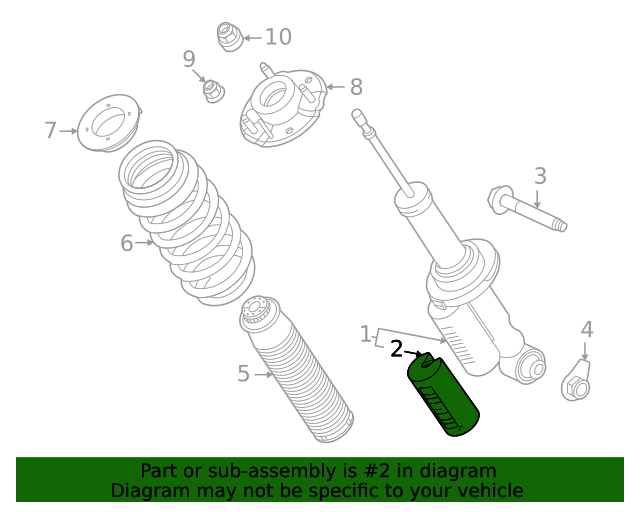 10
9
8
7
3
6
1
2
4
5
Part or sub-assembly is #2 in diagram
Diagram may not be specific to your vehicle