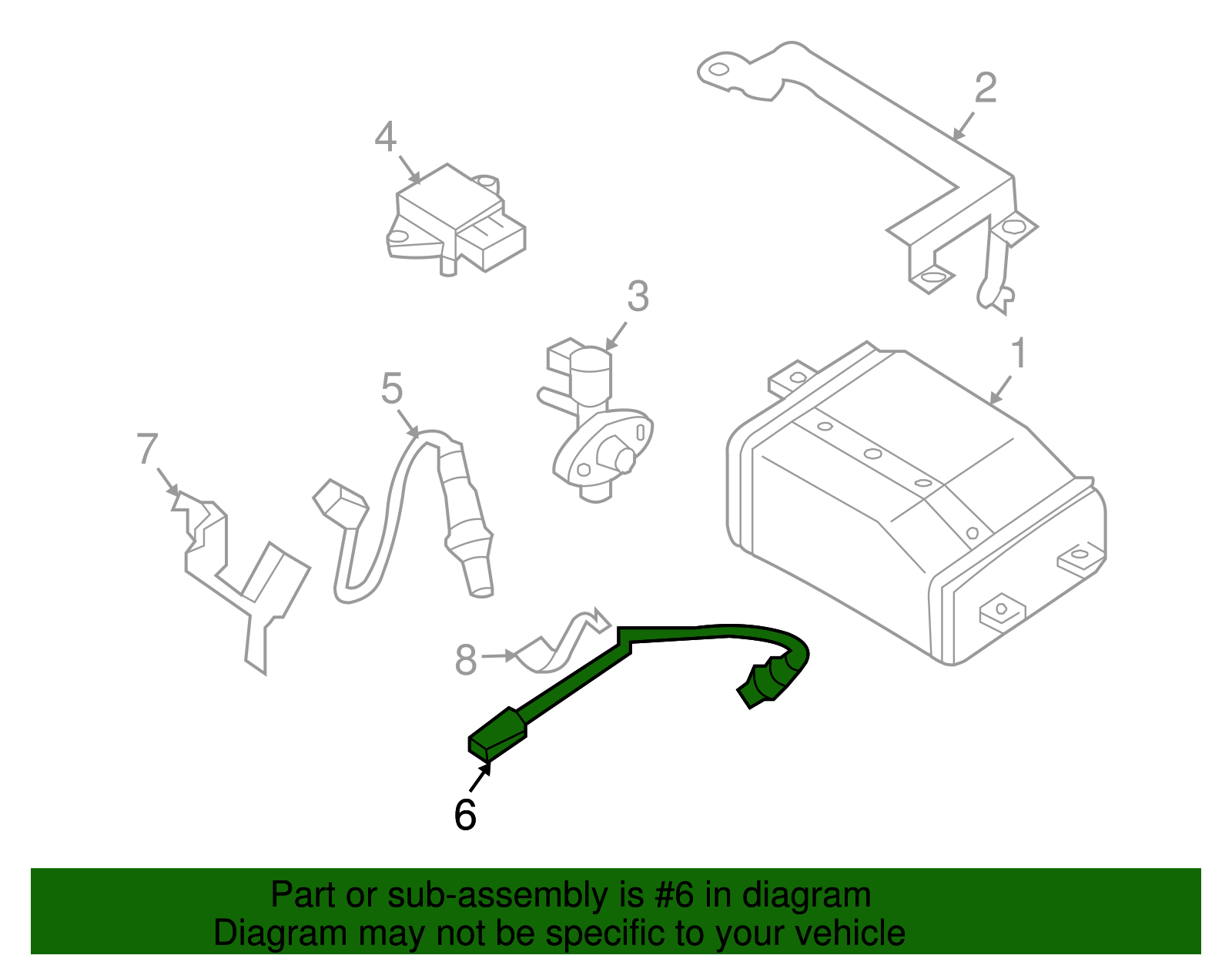 2
4
3
1
5
7
8
6

Part or sub-assembly is #6 in diagram
Diagram may not be specific to your vehicle