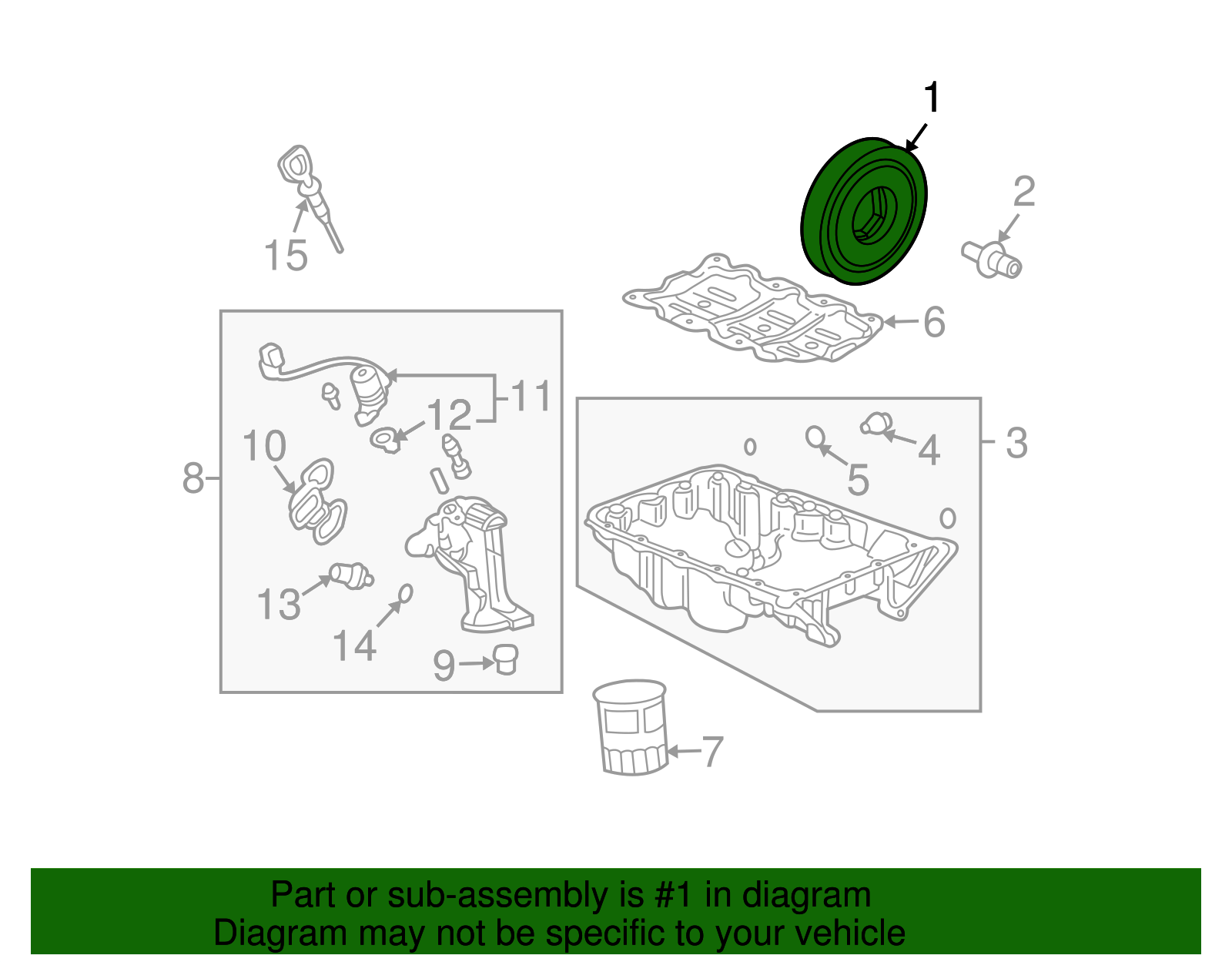 1
2
15
6
11
12
10
8
3
4
5
13
14
9
7

Part or sub-assembly is #1 in diagram
Diagram may not be specific to your vehicle