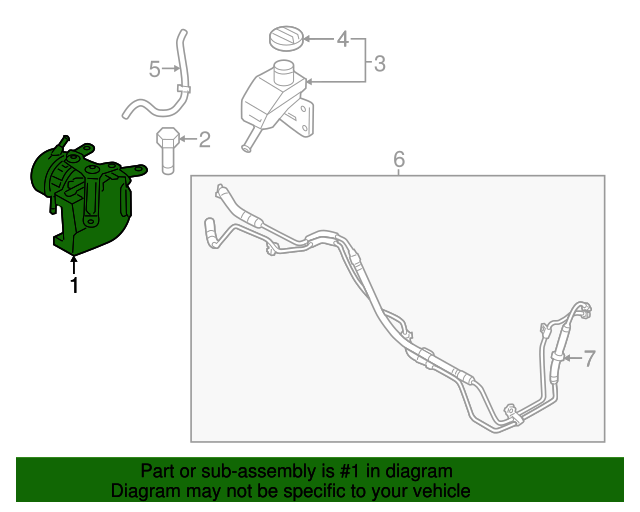 5
4
3
2
6
1
7

Part or sub-assembly is #1 in diagram
Diagram may not be specific to your vehicle