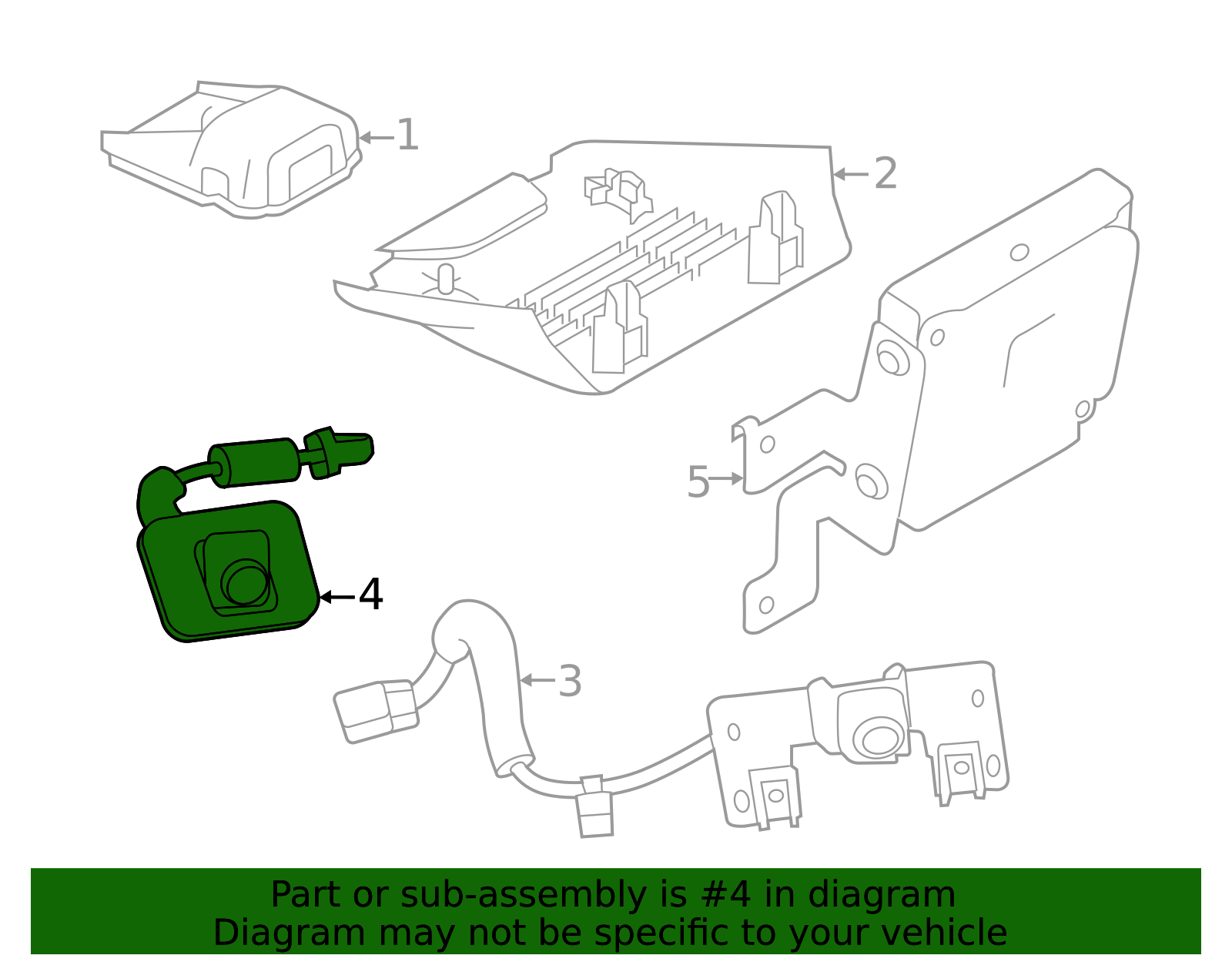 1
2
5
4
3

Part or sub-assembly is #4 in diagram
Diagram may not be specific to your vehicle