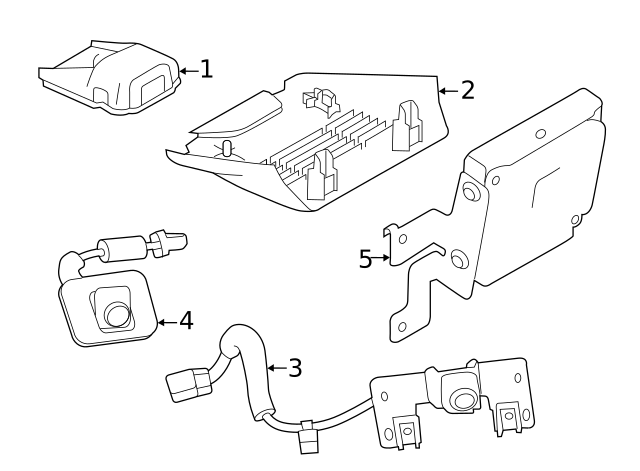 1
2
5
4
3