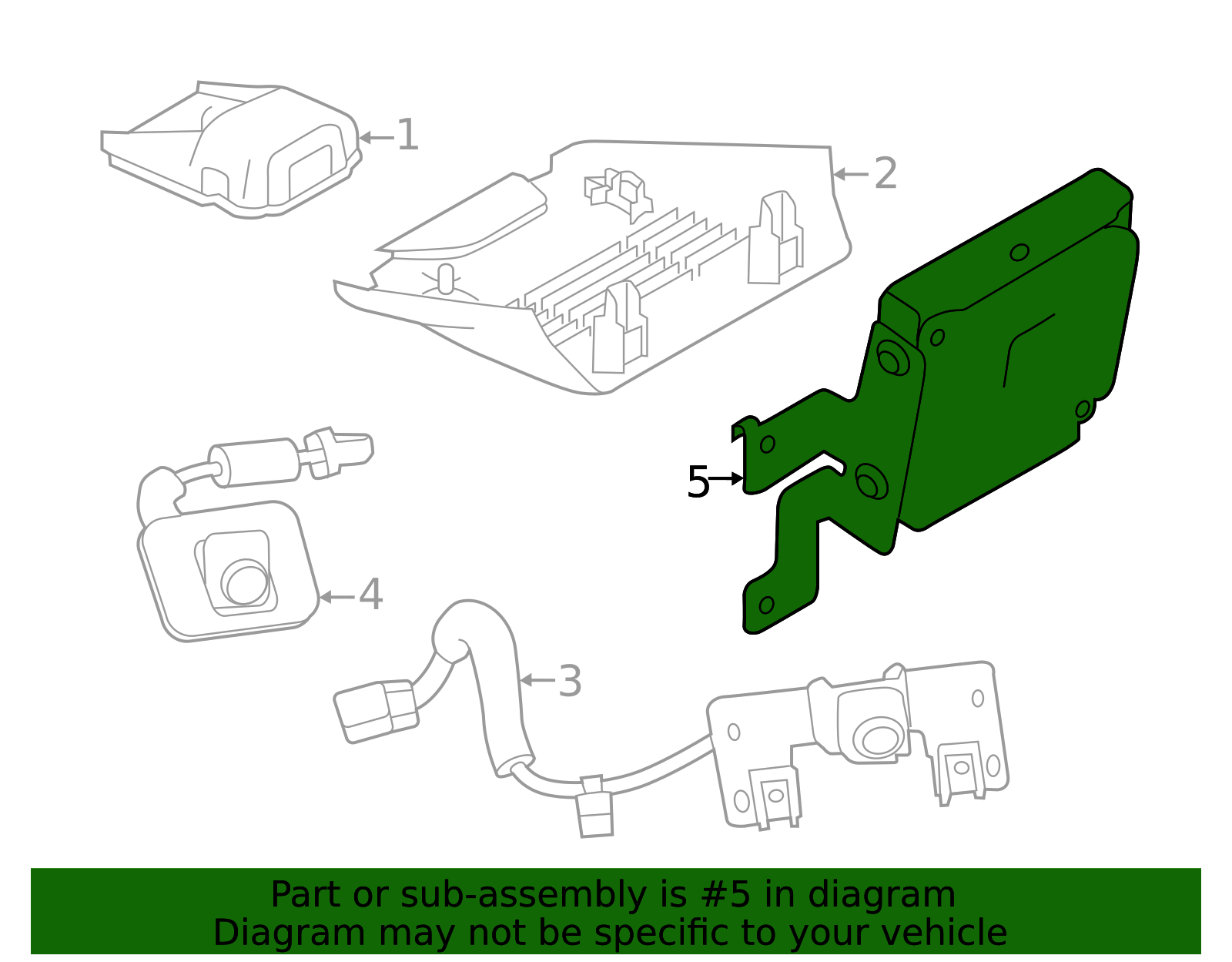 1
2
5
4
3

Part or sub-assembly is #5 in diagram
Diagram may not be specific to your vehicle