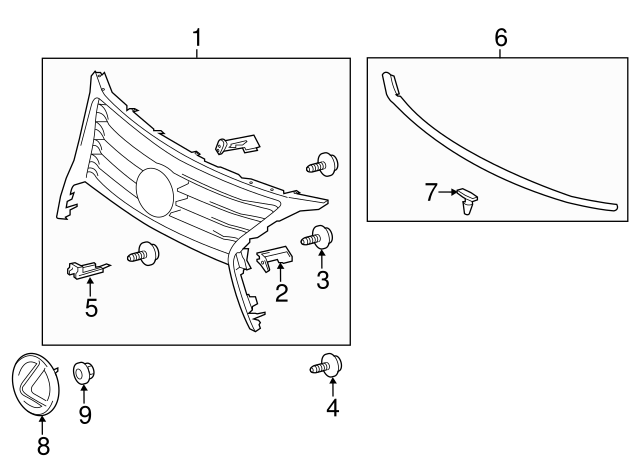 1
6
7
3
2
5
9
4
8