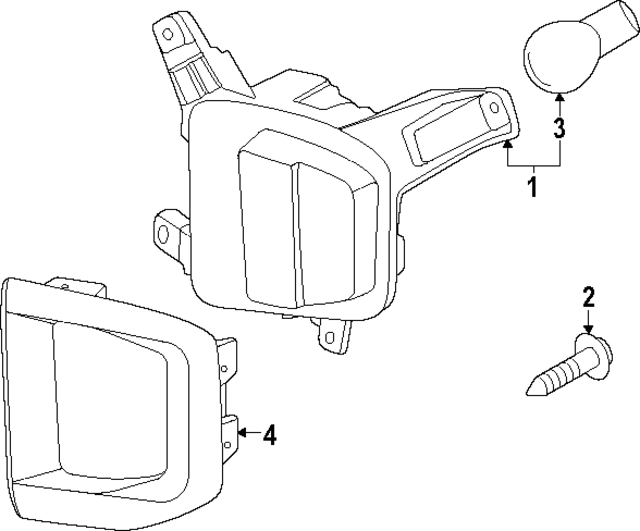 3
1
2
4