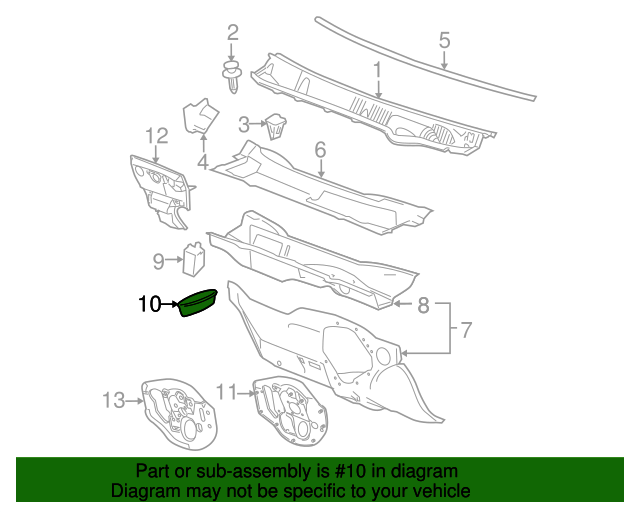 2

5

1

3

12

4

6

9

10

8

7

13

11

Part or sub-assembly is #10 in diagram
Diagram may not be specific to your vehicle