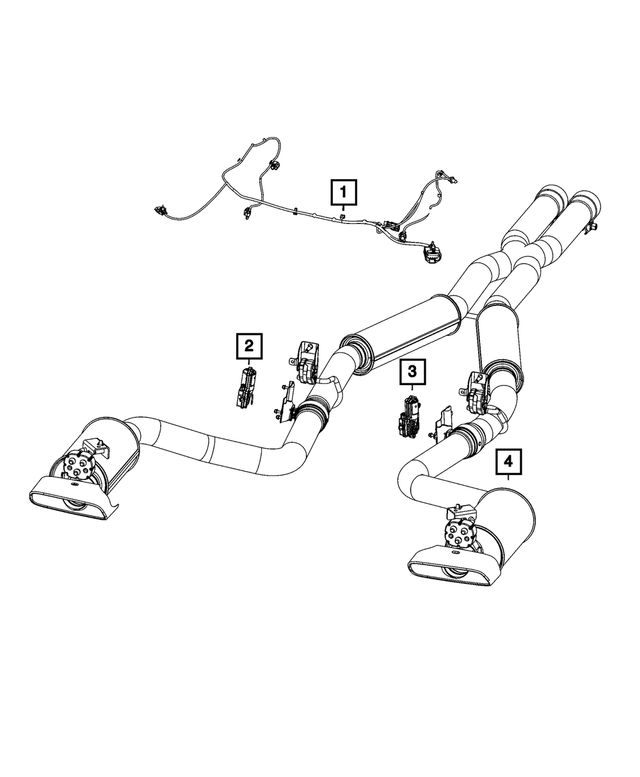 1
2
3
4