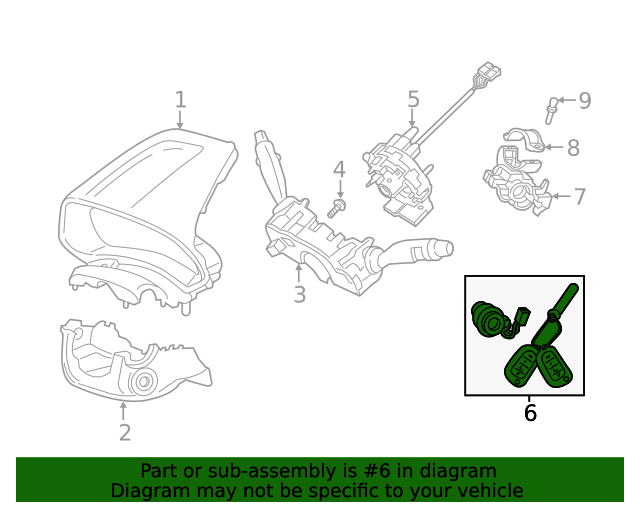 1
5
9
8
4
7
3
2
6

Part or sub-assembly is #6 in diagram
Diagram may not be specific to your vehicle