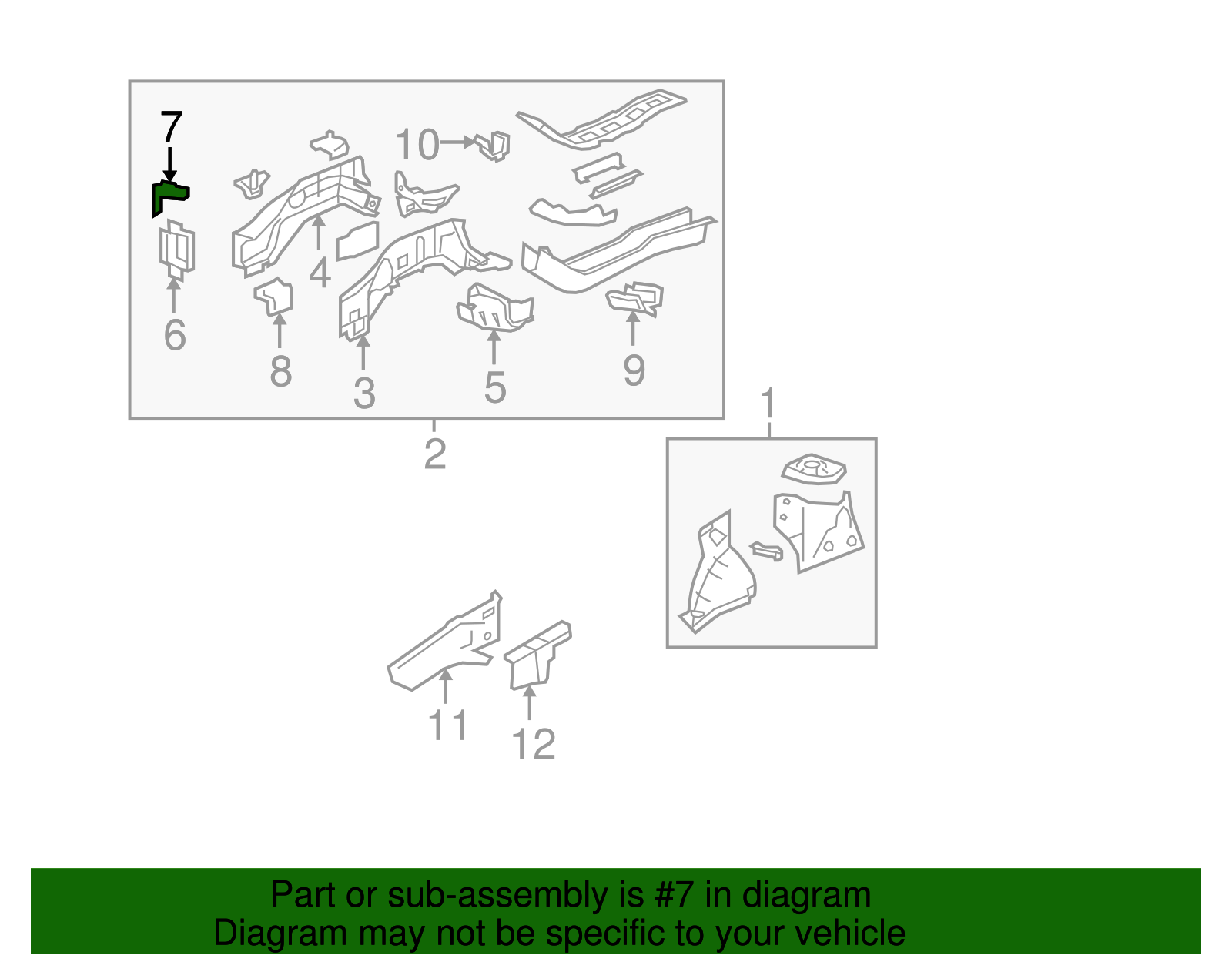 7
10
4
6
8
3
5
9
2
1
11
12

Part or sub-assembly is #7 in diagram
Diagram may not be specific to your vehicle