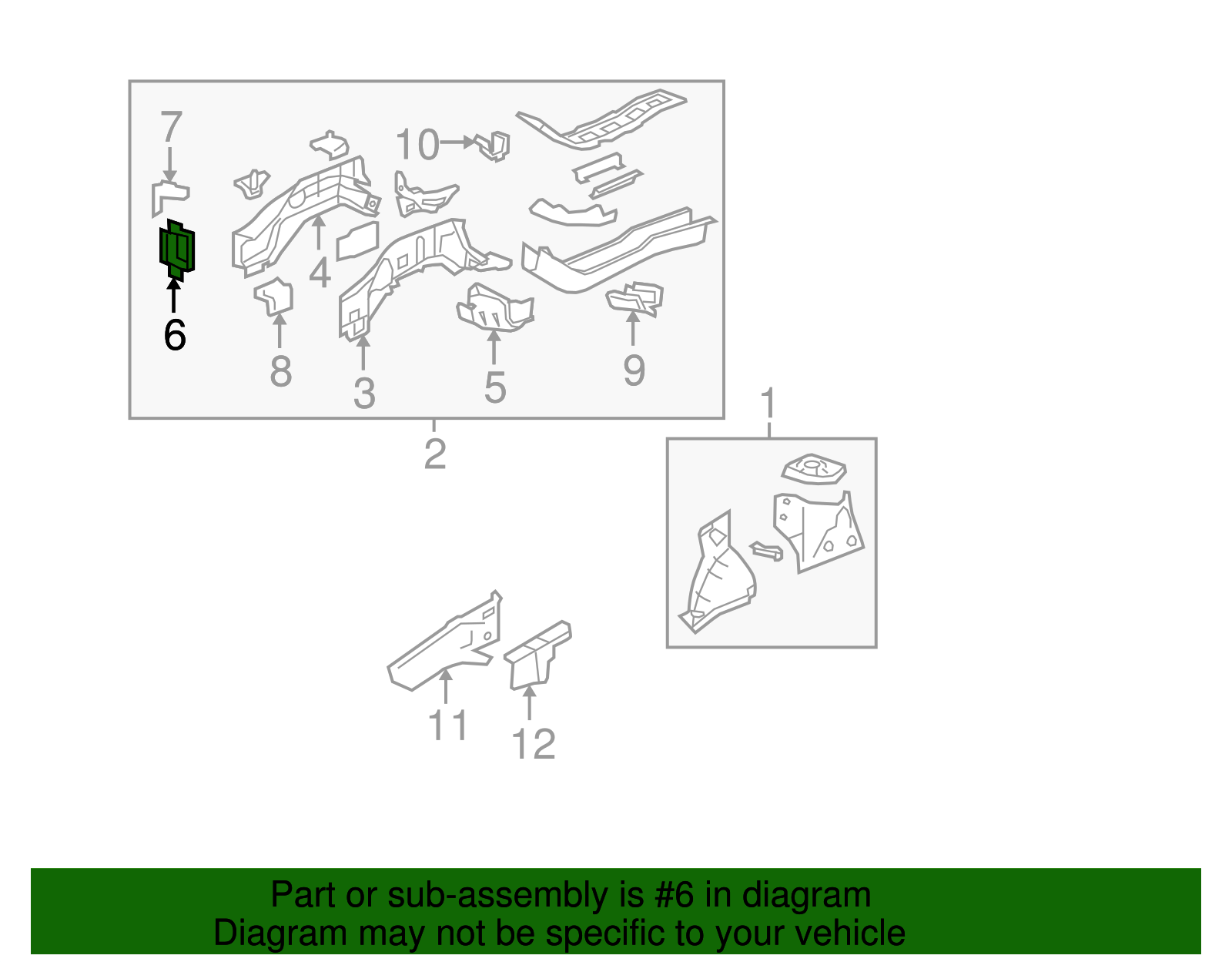 7
10
4
6
8
3
5
9
2
1
11
12

Part or sub-assembly is #6 in diagram
Diagram may not be specific to your vehicle