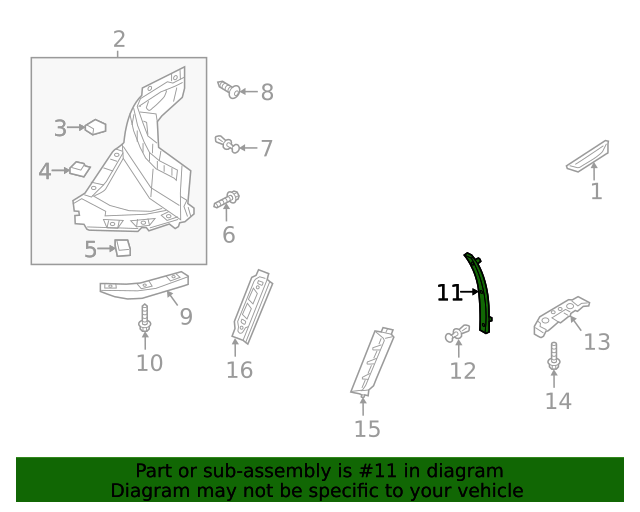 2
3
4
5
8
7
6
1
9
10
16
11
12
13
14
15

Part or sub-assembly is #11 in diagram
Diagram may not be specific to your vehicle