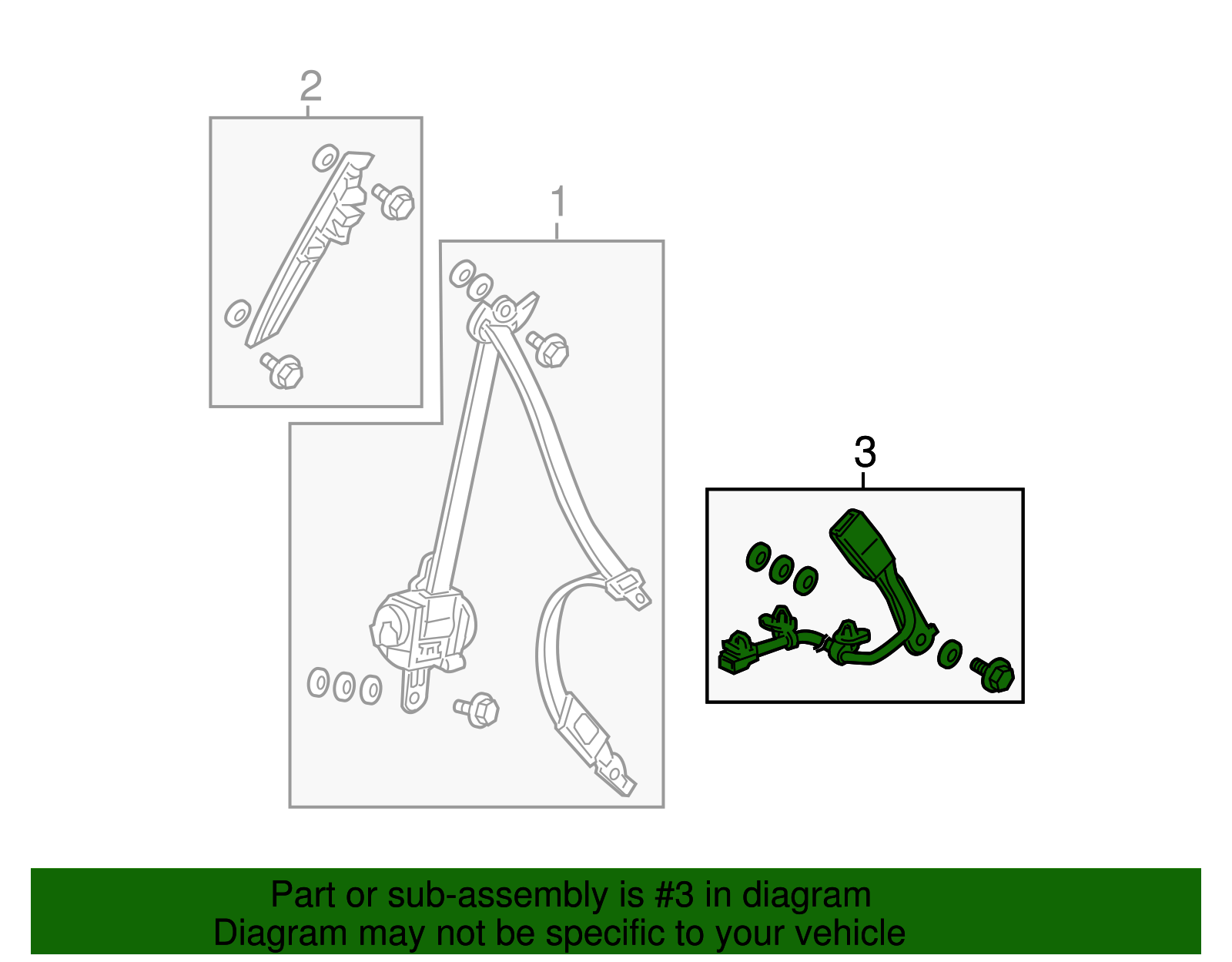 2
1
3
Part or sub-assembly is #3 in diagram
Diagram may not be specific to your vehicle