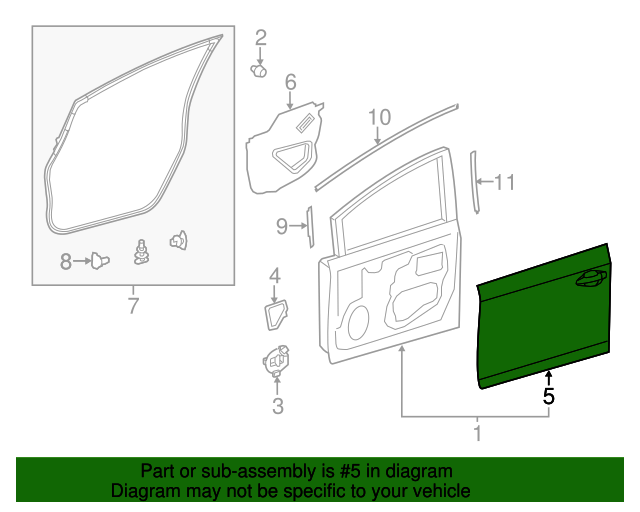 2
6
10
11
9
8
7
4
3
5
1

Part or sub-assembly is #5 in diagram
Diagram may not be specific to your vehicle