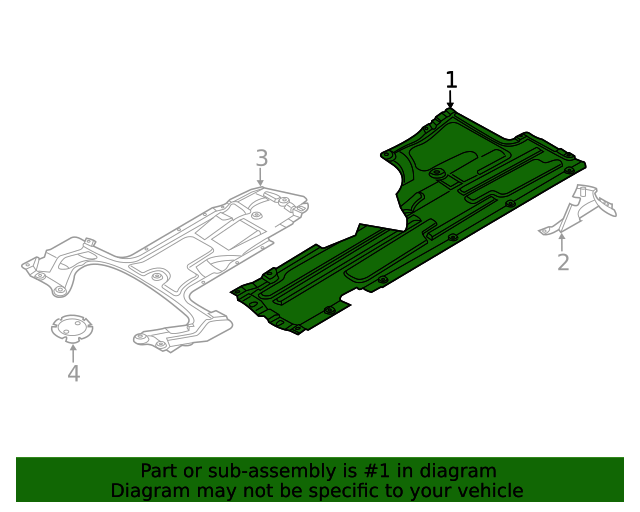 1
3
2
4
Part or sub-assembly is #1 in diagram
Diagram may not be specific to your vehicle