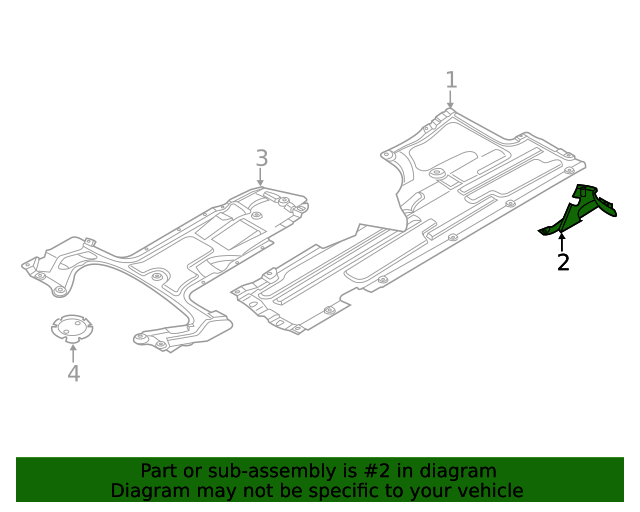 1

3

2

4

Part or sub-assembly is #2 in diagram
Diagram may not be specific to your vehicle