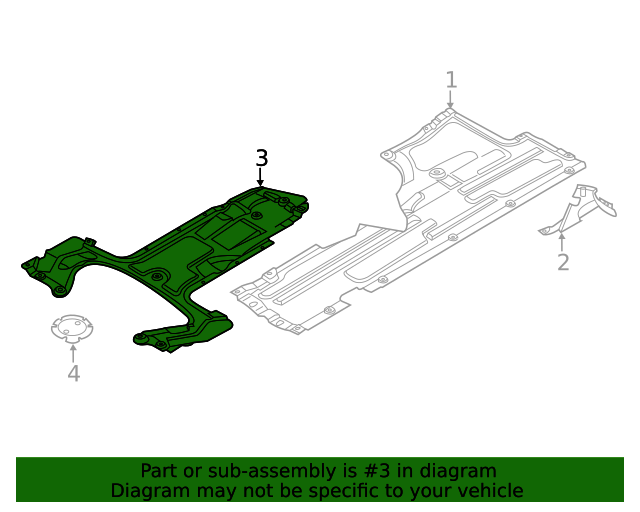 1

3

2

4

Part or sub-assembly is #3 in diagram
Diagram may not be specific to your vehicle