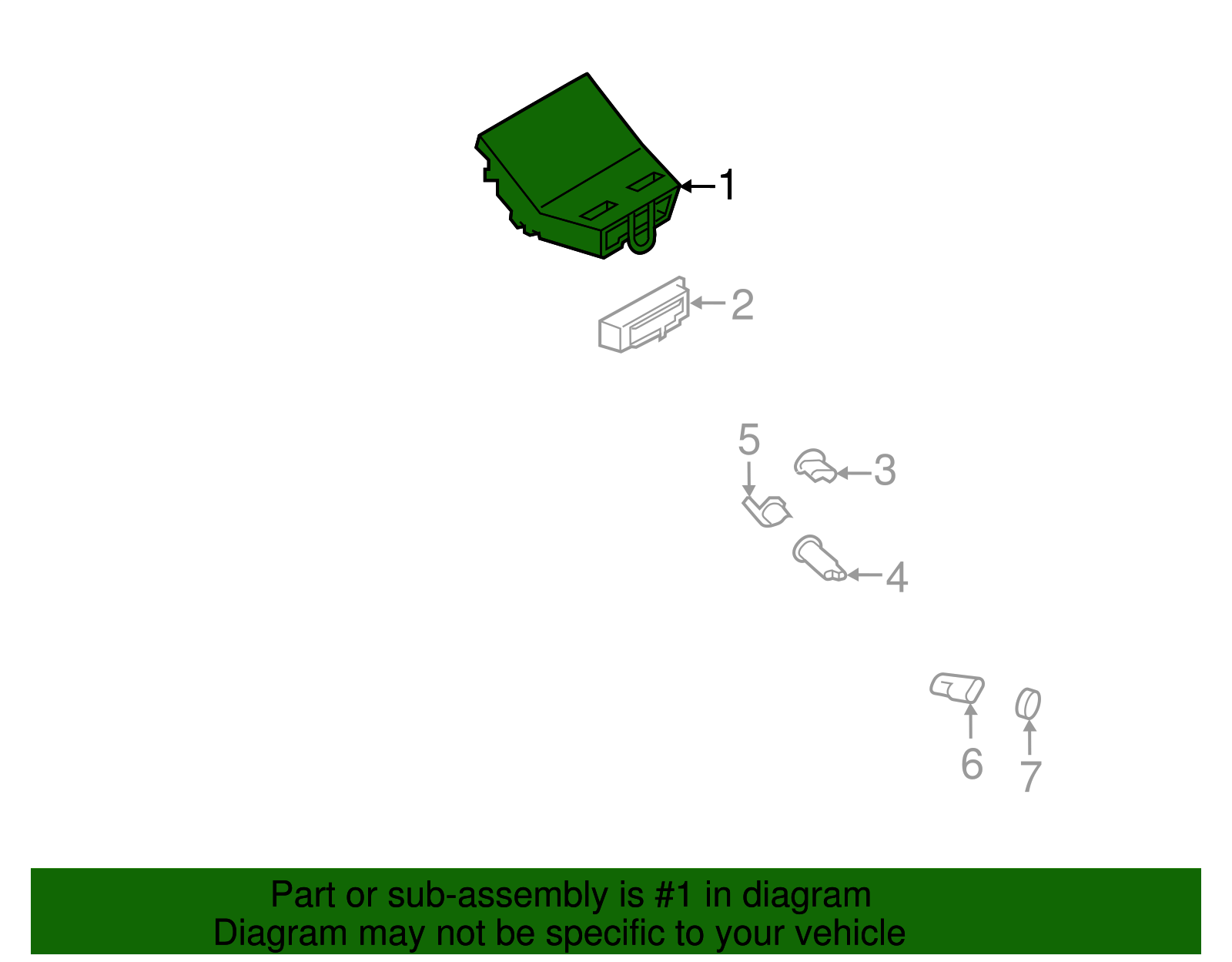 1
2
5
3
4
6
7

Part or sub-assembly is #1 in diagram
Diagram may not be specific to your vehicle